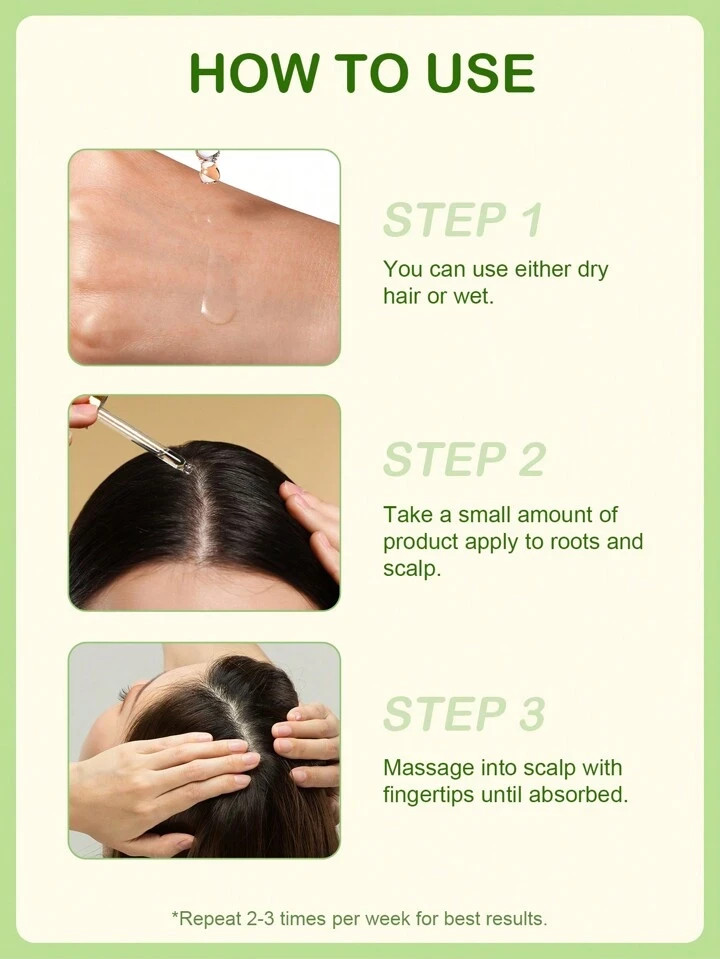 HOW TO USE

STEP 1

You can use either dry hair or wet.

STEP 2

Take a small amount of product apply to roots and scalp.

STEP 3

Massage into scalp with fingertips until absorbed.

*Repeat 2-3 times per week for best results.